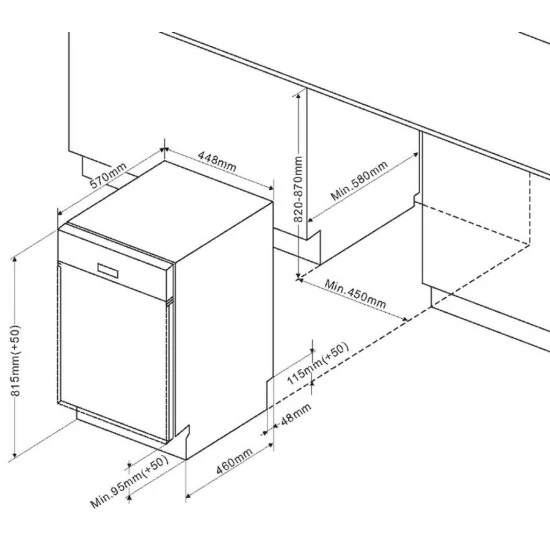 570mm
448mm
820-870mm
Min.580mm
Min.450mm
815mm(+50)
115mm(+50)
48mm
460mm
Min.95mm(+50)