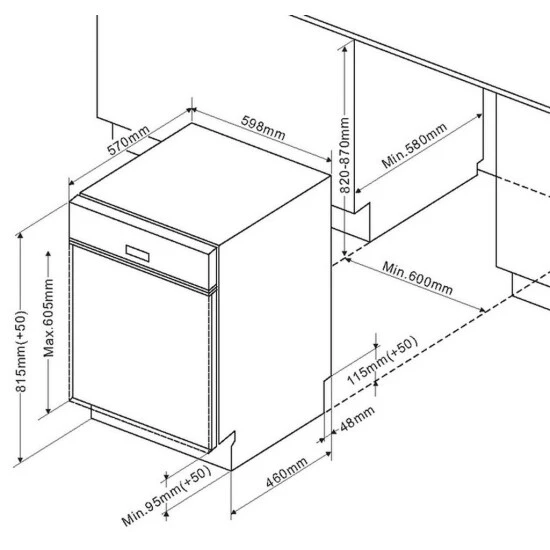 570mm
598mm
820-870mm
Min.580mm
Min.600mm
815mm(+50)
Max.605mm
115mm(+50)
48mm
460mm
Min.95mm(+50)